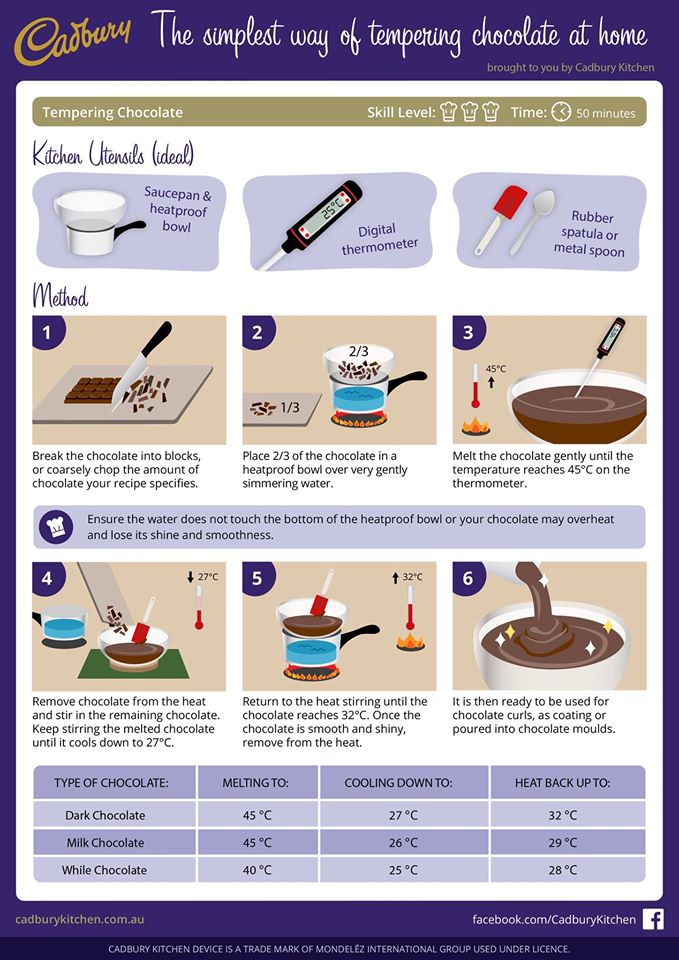 Cadbury The simplest way of tempering chocolate at home

brought to you by Cadbury Kitchen

Tempering Chocolate Skill Level: Time: 50 minutes

Kitchen Utensils (ideal)

Saucepan & heatproof bowl

25°C

Digital thermometer

Rubber spatula or metal spoon

Method

1

Break the chocolate into blocks, or coarsely chop the amount of chocolate your recipe specifies.

2

2/3

1/3

Place 2/3 of the chocolate in a heatproof bowl over very gently simmering water.

3

45°C

Melt the chocolate gently until the temperature reaches 45°C on the thermometer.

Ensure the water does not touch the bottom of the heatproof bowl or your chocolate may overheat and lose its shine and smoothness.

4

27°C

Remove chocolate from the heat and stir in the remaining chocolate. Keep stirring the melted chocolate until it cools down to 27°C.

5

32°C

Return to the heat stirring until the chocolate reaches 32°C. Once the chocolate is smooth and shiny, remove from the heat.

6

It is then ready to be used for chocolate curls, as coating or poured into chocolate moulds.

| TYPE OF CHOCOLATE: | MELTING TO: | COOLING DOWN TO: | HEAT BACK UP TO: |
|---|---|---|---|
| Dark Chocolate | 45 °C | 27 °C | 32 °C |
| Milk Chocolate | 45 °C | 26 °C | 29 °C |
| While Chocolate | 40 °C | 25 °C | 28 °C |

cadburykitchen.com.au

facebook.com/CadburyKitchen

CADBURY KITCHEN DEVICE IS A TRADE MARK OF MONDELĒZ INTERNATIONAL GROUP USED UNDER LICENCE.